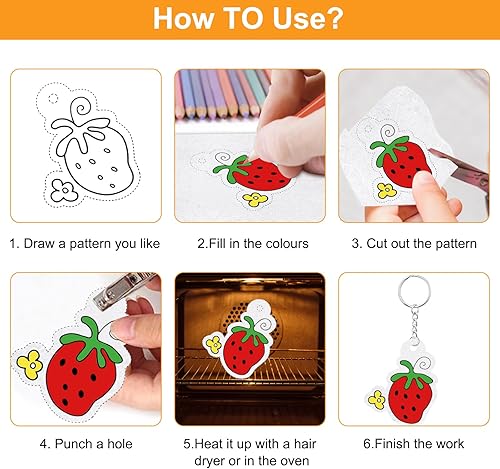 How TO Use?

1. Draw a pattern you like

2.Fill in the colours

3. Cut out the pattern

4. Punch a hole

5.Heat it up with a hair dryer or in the oven

6.Finish the work