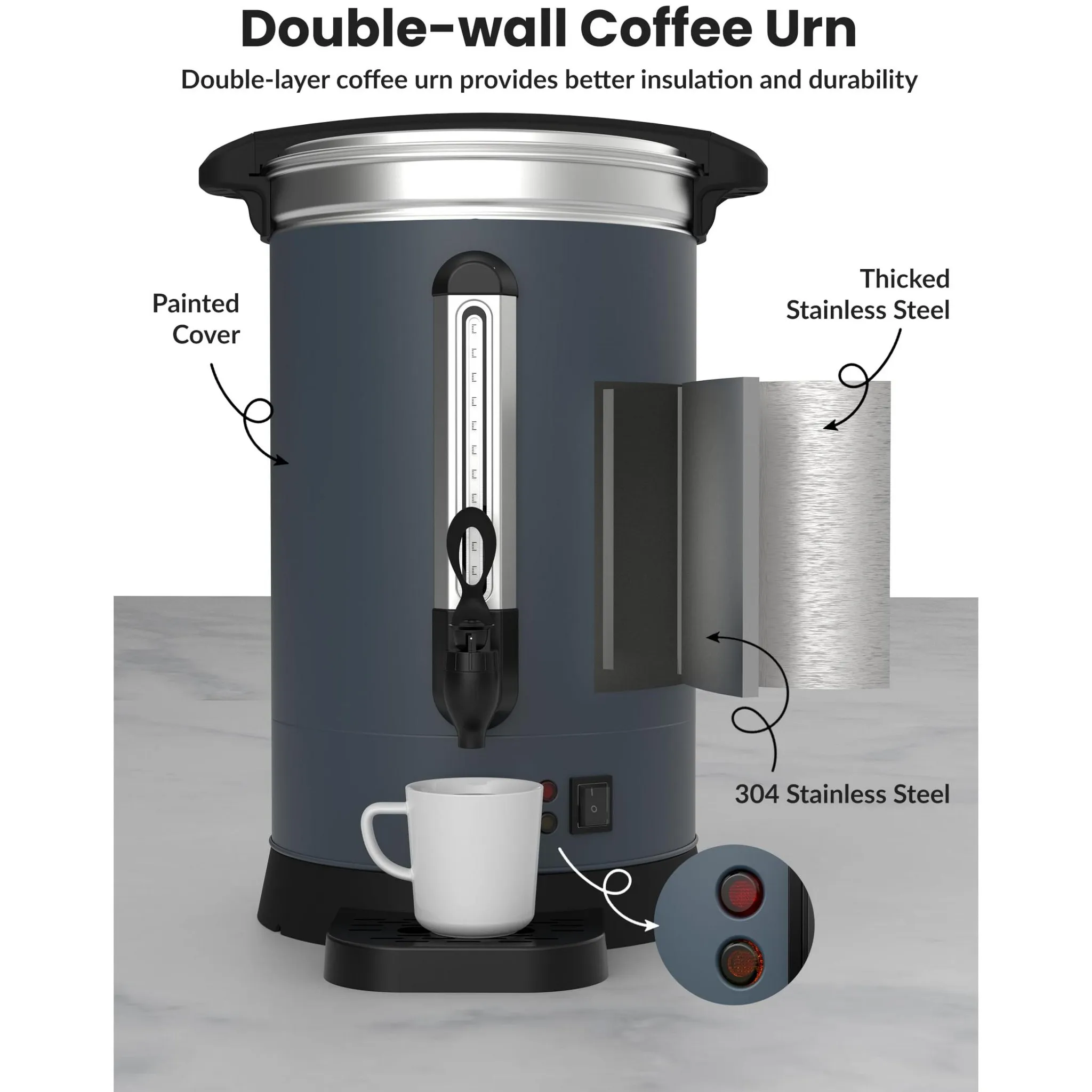 Double-wall Coffee Urn

Double-layer coffee urn provides better insulation and durability

Painted Cover

Thicked Stainless Steel

304 Stainless Steel