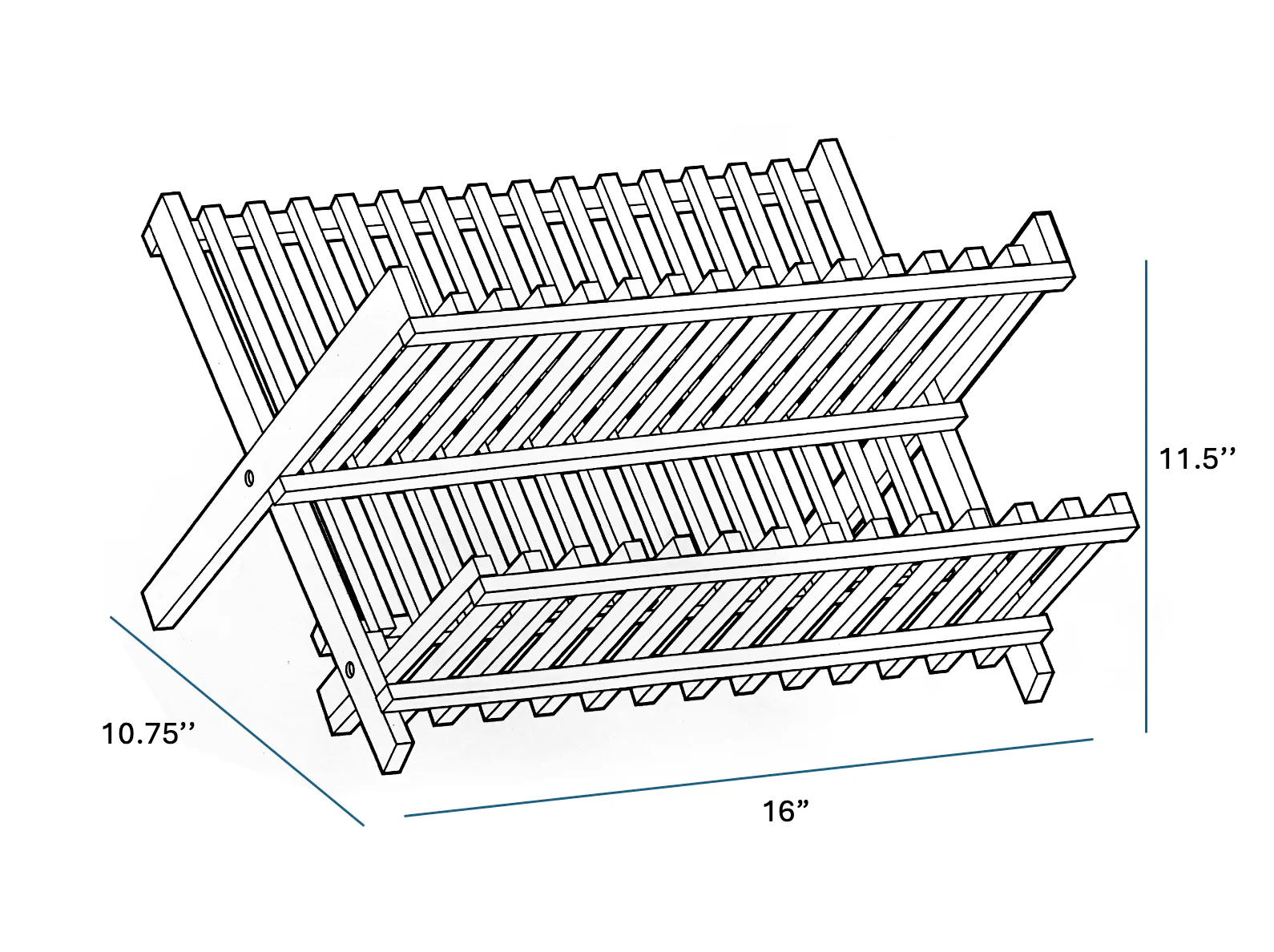 11.5’’

10.75’’

16”