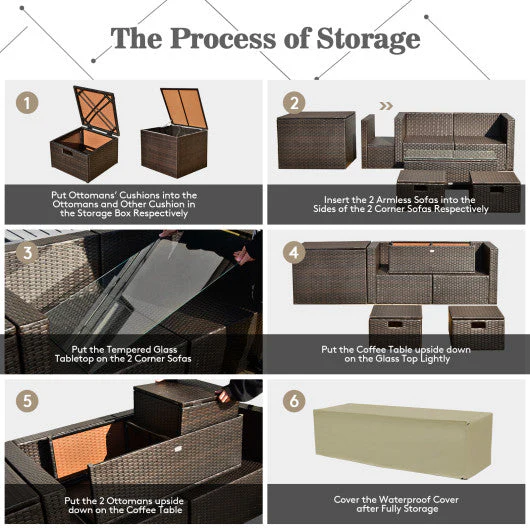 The Process of Storage

1

Put Ottomans' Cushions into the Ottomans and Other Cushion in the Storage Box Respectively

2

Insert the 2 Armless Sofas into the Sides of the 2 Corner Sofas Respectively

3

Put the Tempered Glass Tabletop on the 2 Corner Sofas

4

Put the Coffee Table upside down on the Glass Top Lightly

5

Put the 2 Ottomans upside down on the Coffee Table

6

Cover the Waterproof Cover after Fully Storage