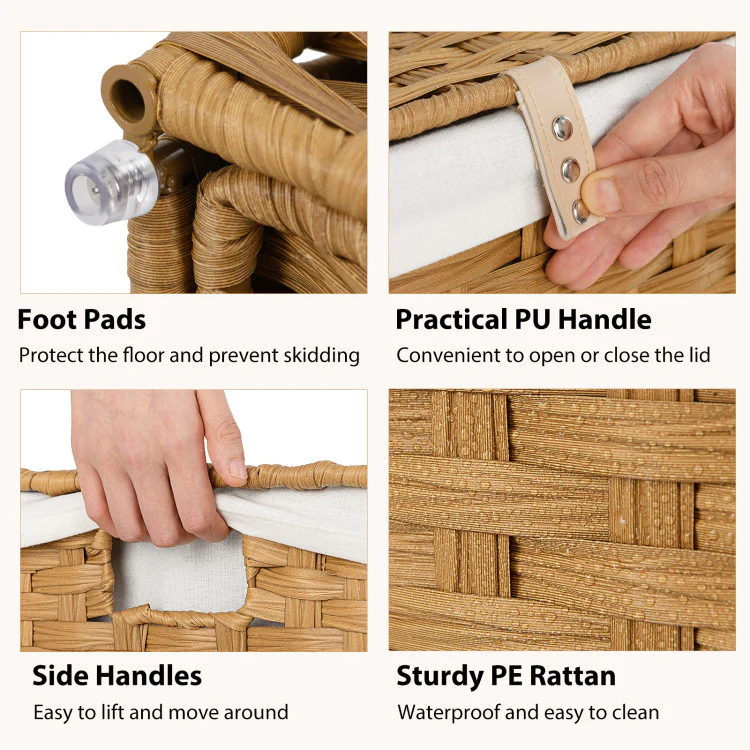 Foot Pads
Protect the floor and prevent skidding

Practical PU Handle
Convenient to open or close the lid

Side Handles
Easy to lift and move around

Sturdy PE Rattan
Waterproof and easy to clean