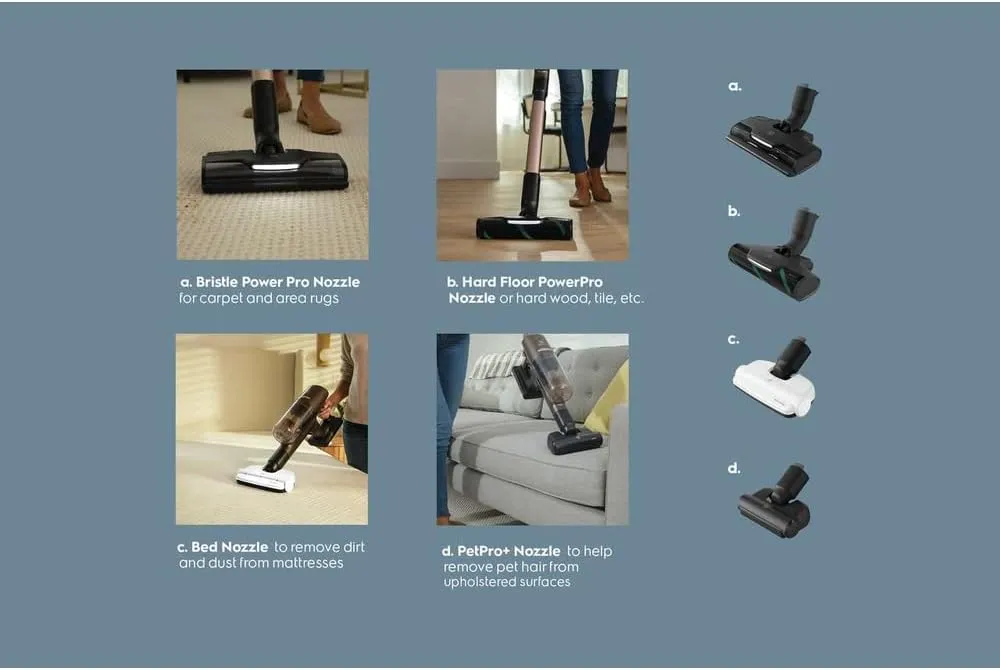 a. Bristle Power Pro Nozzle for carpet and area rugs

b. Hard Floor PowerPro Nozzle or hard wood, tile, etc.

c. Bed Nozzle to remove dirt and dust from mattresses

d. PetPro+ Nozzle to help remove pet hair from upholstered surfaces

a.

b.

c.

d.